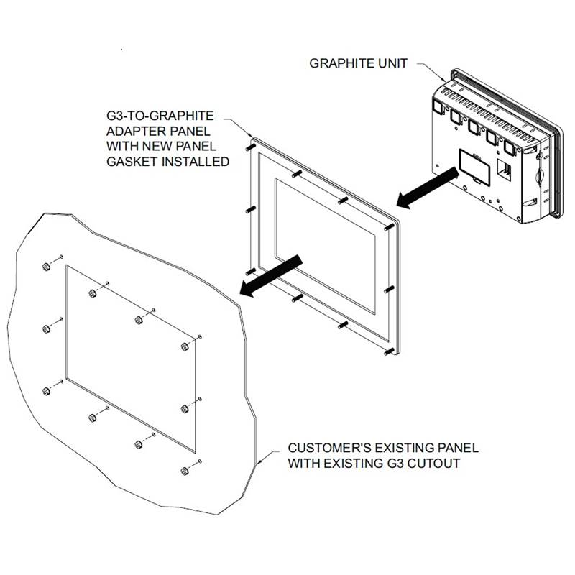 GRAPHITE UNIT

G3-TO-GRAPHITE
ADAPTER PANEL
WITH NEW PANEL
GASKET INSTALLED

CUSTOMER'S EXISTING PANEL
WITH EXISTING G3 CUTOUT