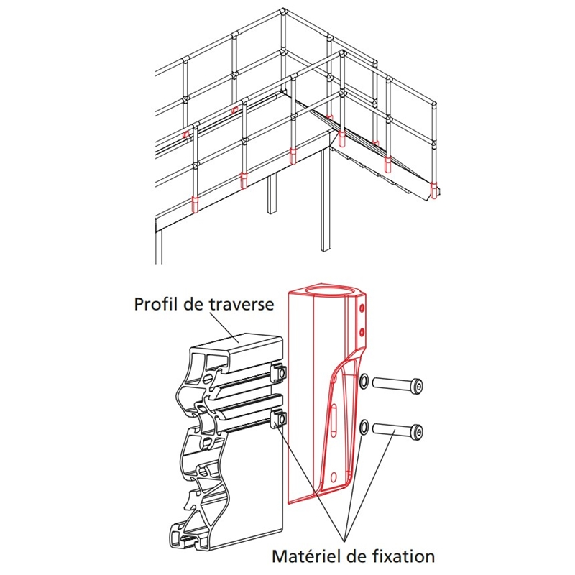 Profil de traverse

Matériel de fixation