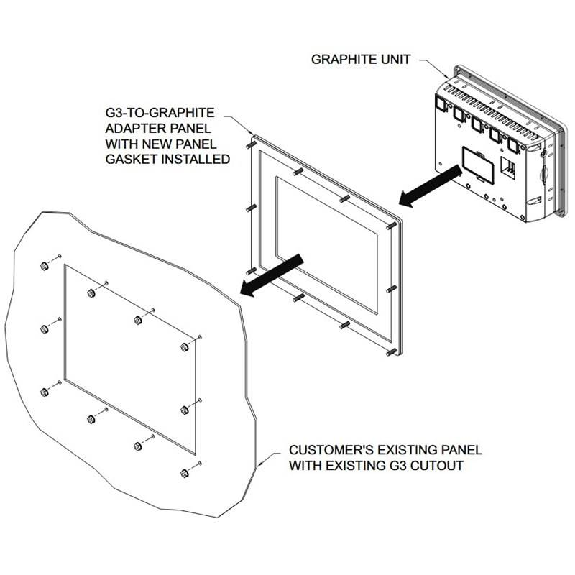 GRAPHITE UNIT

G3-TO-GRAPHITE ADAPTER PANEL WITH NEW PANEL GASKET INSTALLED

CUSTOMER'S EXISTING PANEL WITH EXISTING G3 CUTOUT