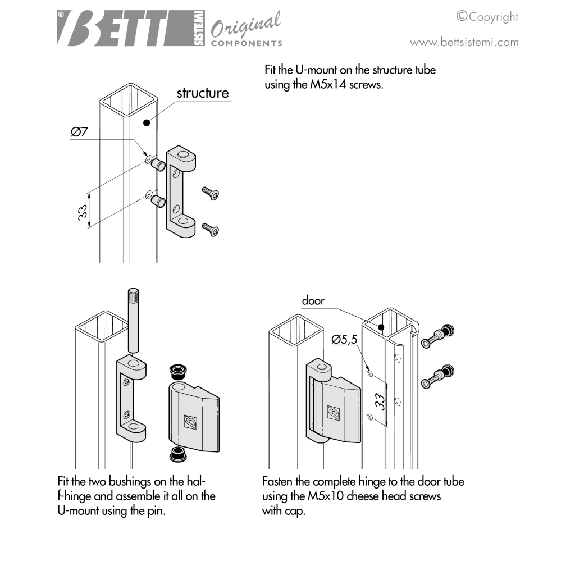 BETT SISTEMI Original COMPONENTS

©Copyright

www.bettsistemi.com

Fit the U-mount on the structure tube using the M5x14 screws.

structure

Ø7

33

door

Ø5,5

33

Fit the two bushings on the half-hinge and assemble it all on the U-mount using the pin.

Fasten the complete hinge to the door tube using the M5x10 cheese head screws with cap.