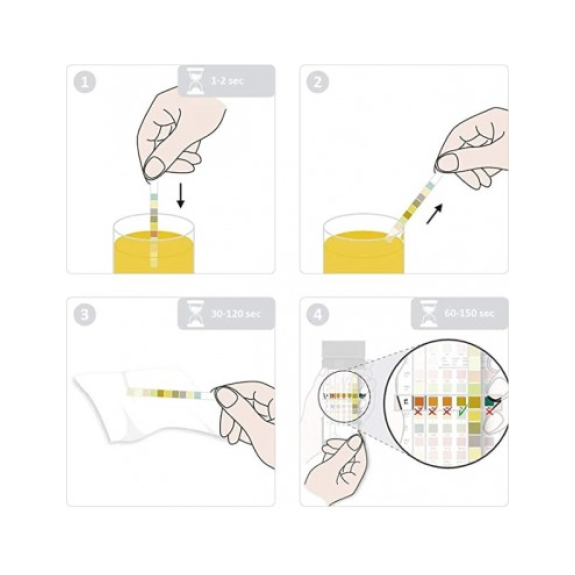 1

1-2 sec

2

3

30-120 sec

4

60-150 sec