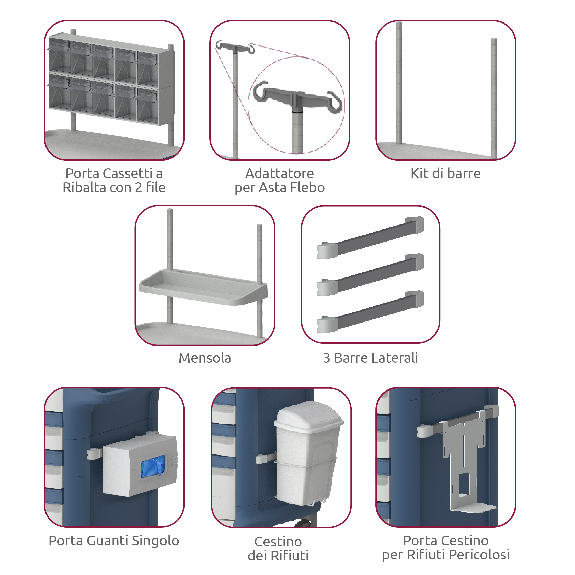 Porta Cassetti a Ribalta con 2 file

Adattatore per Asta Flebo

Kit di barre

Mensola

3 Barre Laterali

Porta Guanti Singolo

Cestino dei Rifiuti

Porta Cestino per Rifiuti Pericolosi