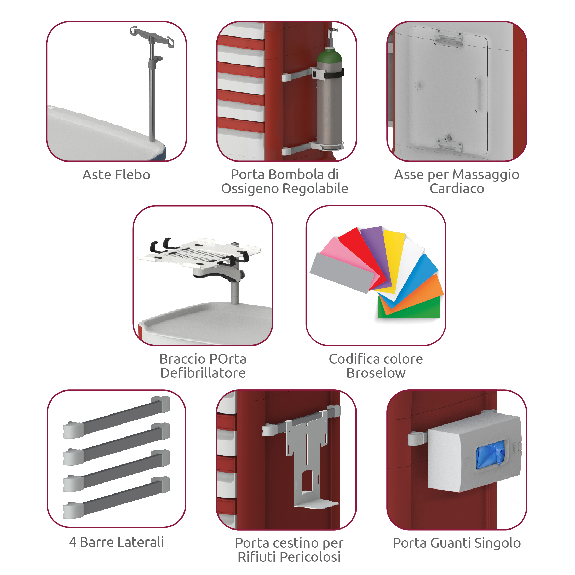 Aste Flebo

Porta Bombola di Ossigeno Regolabile

Asse per Massaggio Cardiaco

Braccio POrta Defibrillatore

Codifica colore Broselow

4 Barre Laterali

Porta cestino per Rifiuti Pericolosi

Porta Guanti Singolo