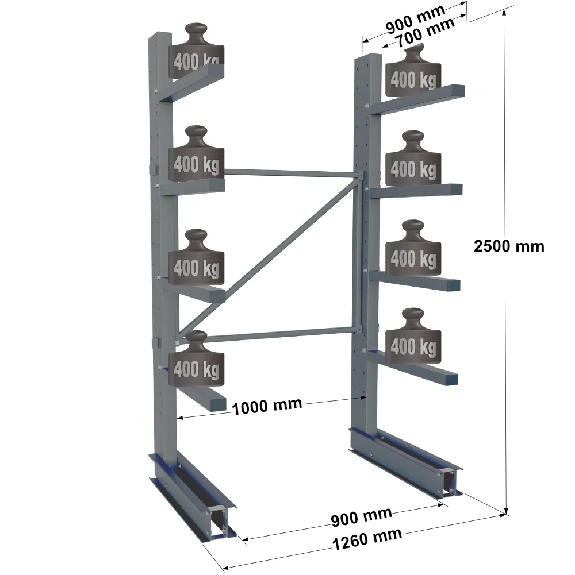 900 mm
700 mm
400 kg
400 kg
400 kg
400 kg
400 kg
400 kg
400 kg
400 kg
2500 mm
1000 mm
900 mm
1260 mm