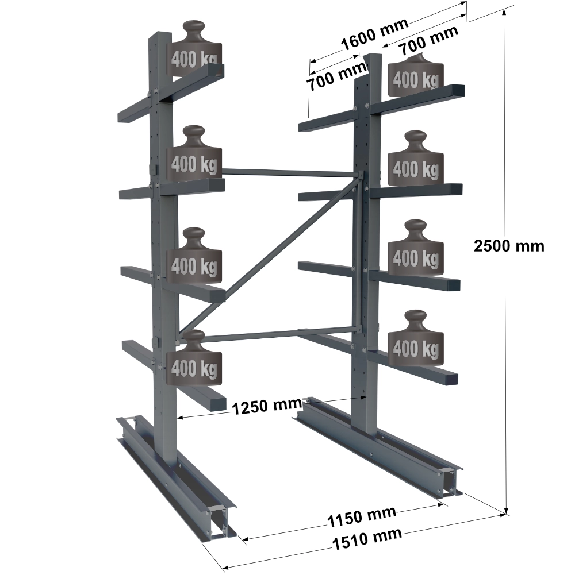 1600 mm
700 mm
700 mm
400 kg
400 kg
400 kg
400 kg
400 kg
400 kg
400 kg
400 kg
2500 mm
1250 mm
1150 mm
1510 mm