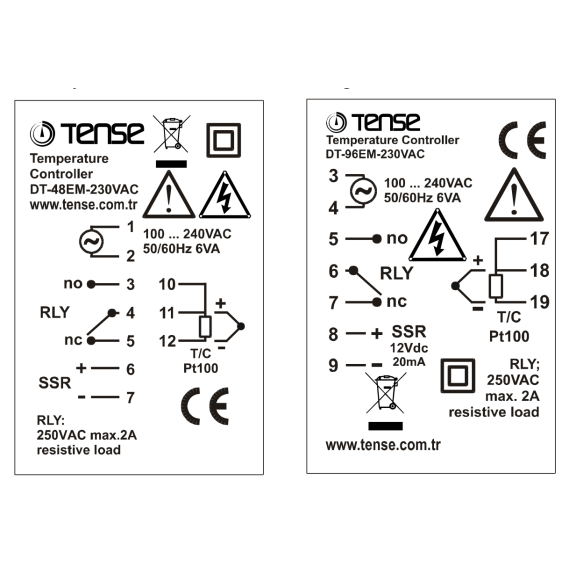 TENSE

Temperature Controller
DT-48EM-230VAC
www.tense.com.tr

1
2
100 ... 240VAC
50/60Hz 6VA

no 3
RLY 4
nc 5
+ 6
SSR
- 7

10
11
12
+
-
T/C
Pt100

CE

RLY:
250VAC max.2A
resistive load

TENSE

Temperature Controller
DT-96EM-230VAC

CE

3
4
100 ... 240VAC
50/60Hz 6VA

5 no
6 RLY
7 nc
8 +
SSR
12Vdc
20mA
9 -

+
-
17
18
19
T/C
Pt100

RLY;
250VAC
max. 2A
resistive load

www.tense.com.tr