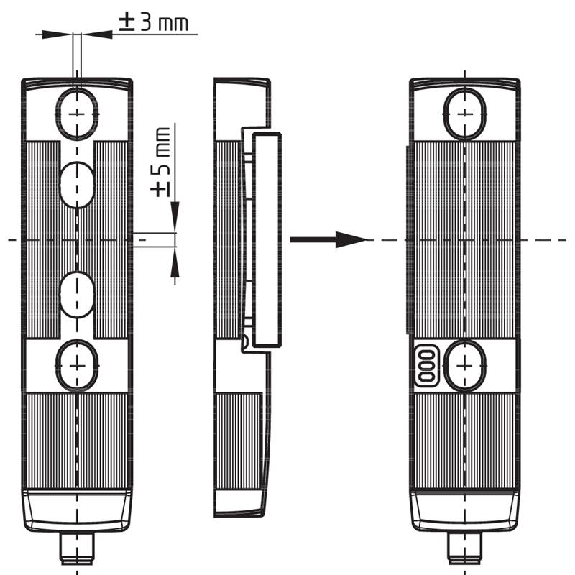 ± 3 mm

± 5 mm