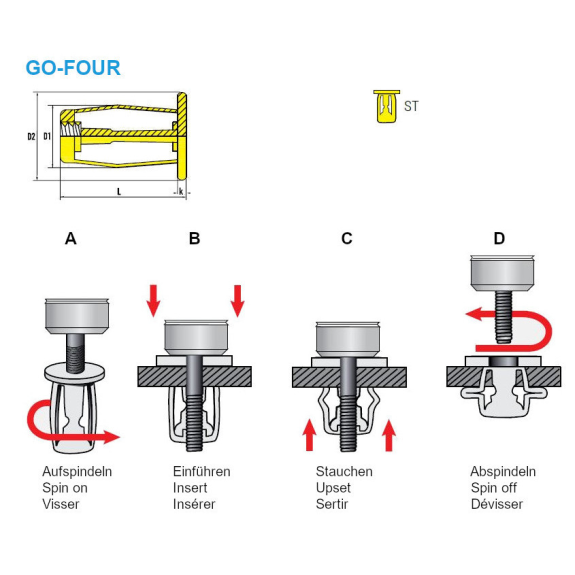 GO-FOUR

D2 D1

L k

ST

A

B

C

D

Aufspindeln
Spin on
Visser

Einführen
Insert
Insérer

Stauchen
Upset
Sertir

Abspindeln
Spin off
Dévisser