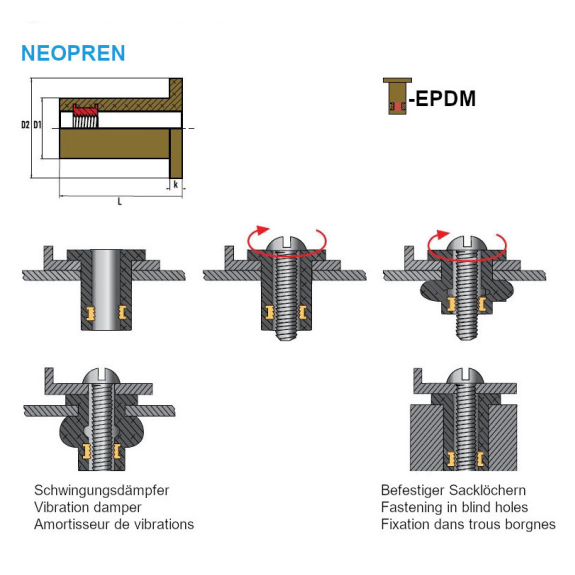 NEOPREN

D2 D1

k

L

-EPDM

Schwingungsdämpfer
Vibration damper
Amortisseur de vibrations

Befestiger Sacklöchern
Fastening in blind holes
Fixation dans trous borgnes