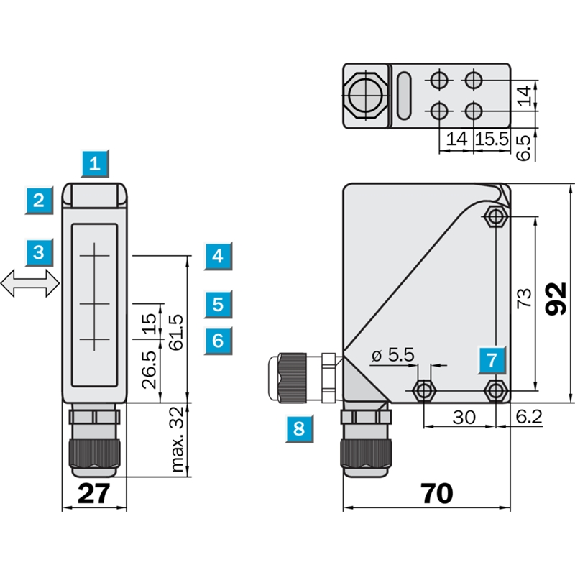 14
14
15.5
6.5
1
2
3
4
5
6
15
61.5
26.5
max. 32
27
73
92
ø 5.5
7
8
30
6.2
70