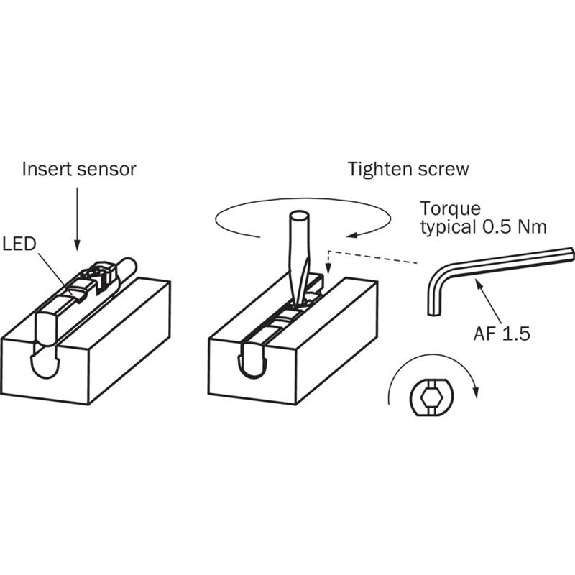 Insert sensor

LED

Tighten screw

Torque
typical 0.5 Nm

AF 1.5