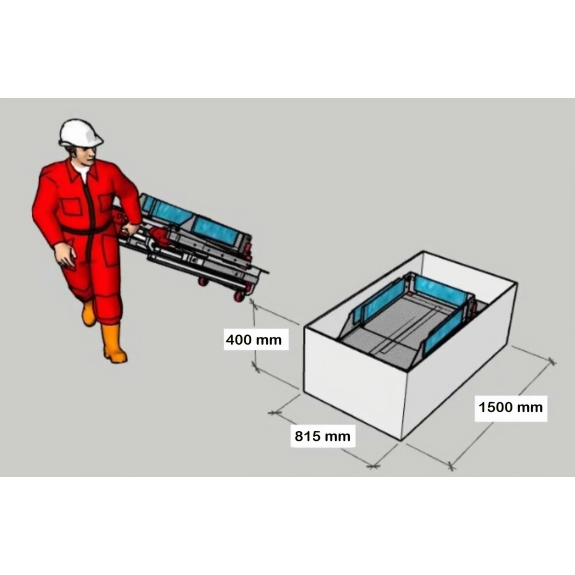 400 mm

815 mm

1500 mm