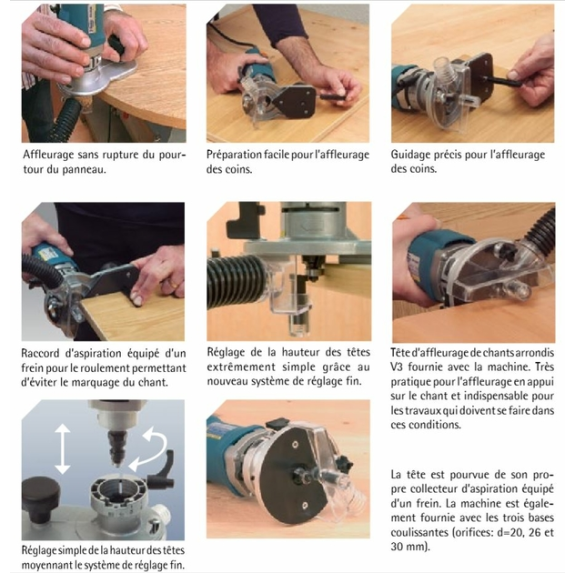 Affleurage sans rupture du pourtour du panneau.

Préparation facile pour l'affleurage des coins.

Guidage précis pour l'affleurage des coins.

Raccord d'aspiration équipé d'un frein pour le roulement permettant d'éviter le marquage du chant.

Réglage de la hauteur des têtes extrêmement simple grâce au nouveau système de réglage fin.

Tête d'affleurage de chants arrondis V3 fournie avec la machine. Très pratique pour l'affleurage en appui sur le chant et indispensable pour les travaux qui doivent se faire dans ces conditions.

Réglage simple de la hauteur des têtes moyennant le système de réglage fin.

La tête est pourvue de son propre collecteur d'aspiration équipé d'un frein. La machine est également fournie avec les trois bases coulissantes (orifices: d=20, 26 et 30 mm).